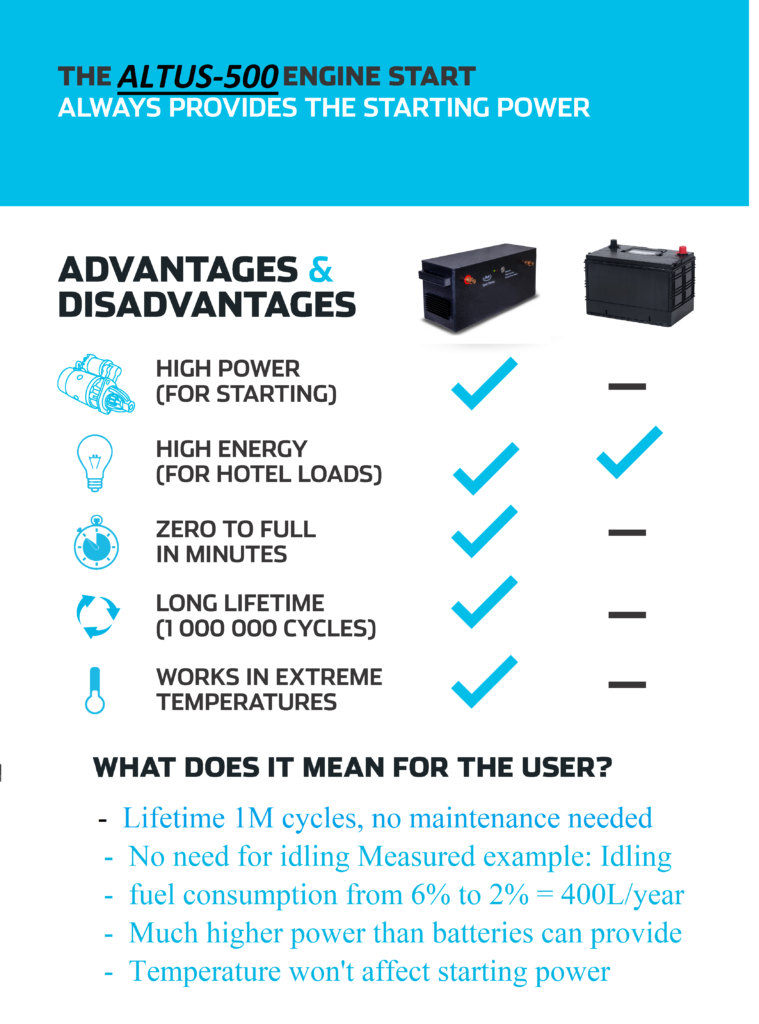 THE ALTUS-500 ENGINE START
ALWAYS PROVIDES THE STARTING POWER

ADVANTAGES & DISADVANTAGES

HIGH POWER (FOR STARTING)

HIGH ENERGY (FOR HOTEL LOADS)

ZERO TO FULL IN MINUTES

LONG LIFETIME (1 000 000 CYCLES)

WORKS IN EXTREME TEMPERATURES

WHAT DOES IT MEAN FOR THE USER?

- Lifetime 1M cycles, no maintenance needed
- No need for idling Measured example: Idling
- fuel consumption from 6% to 2% = 400L/year
- Much higher power than batteries can provide
- Temperature won't affect starting power